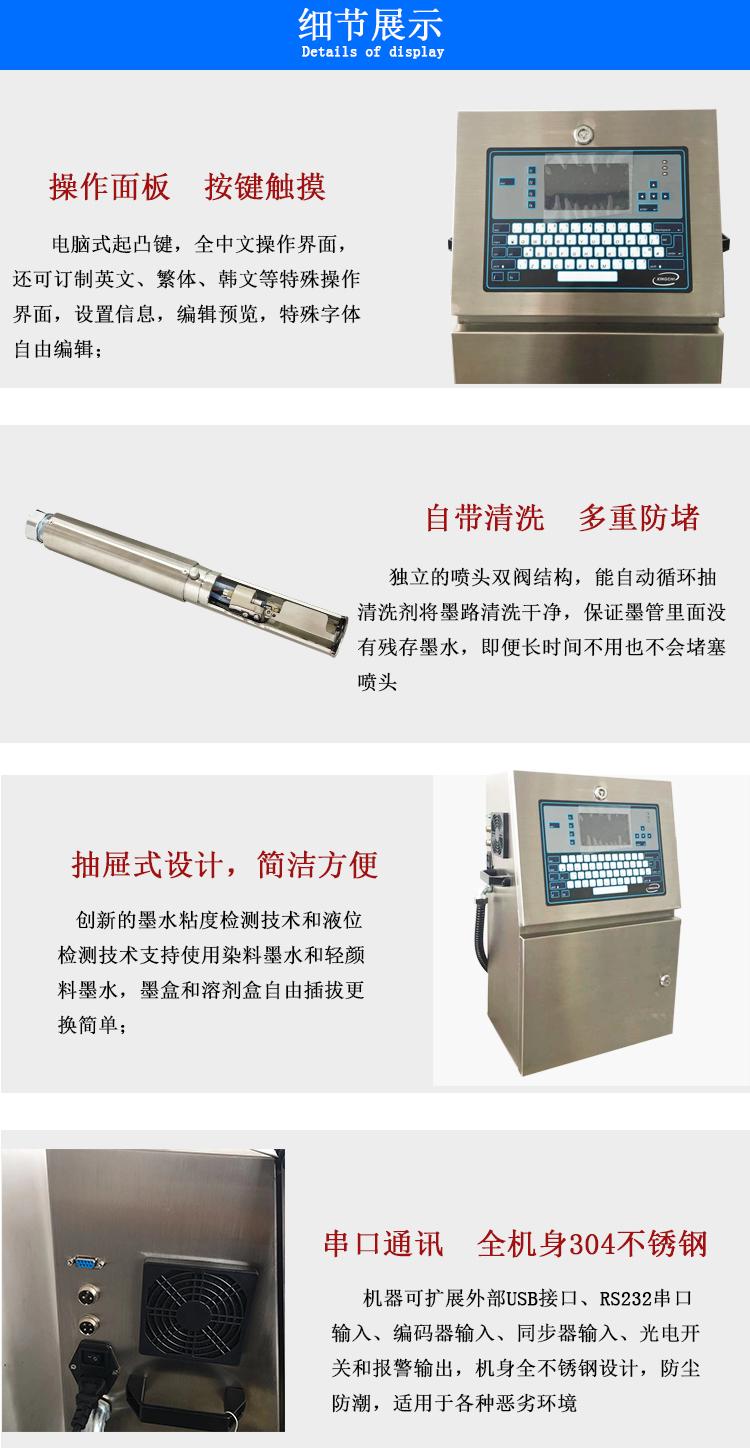 细节展示
Details of display

操作面板　按键触摸

电脑式起凸键，全中文操作界面，还可订制英文、繁体、韩文等特殊操作界面，设置信息，编辑预览，特殊字体自由编辑；

自带清洗　多重防堵

独立的喷头双阀结构，能自动循环抽清洗剂将墨路清洗干净，保证墨管里面没有残存墨水，即便长时间不用也不会堵塞喷头

抽屉式设计，简洁方便

创新的墨水粘度检测技术和液位检测技术支持使用染料墨水和轻颜料墨水，墨盒和溶剂盒自由插拔更换简单；

串口通讯　全机身304不锈钢

机器可扩展外部USB接口、RS232串口输入、编码器输入、同步器输入、光电开关和报警输出，机身全不锈钢设计，防尘防潮，适用于各种恶劣环境